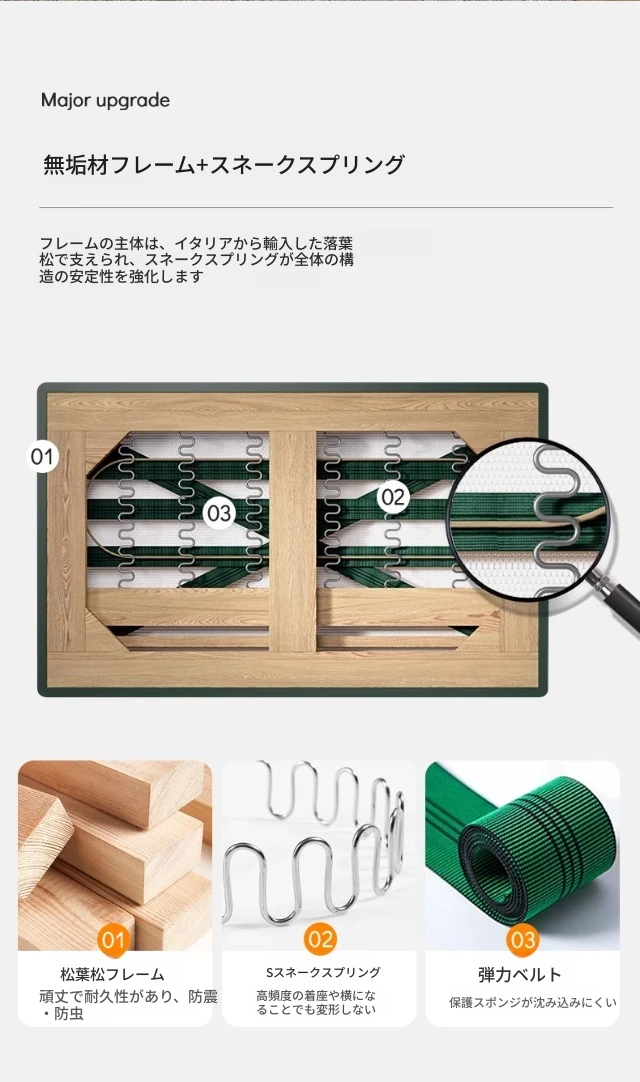 Major upgrade

無垢材フレーム+スネークスプリング

フレームの主体は、イタリアから輸入した落葉松で支えられ、スネークスプリングが全体の構造の安定性を強化します

01

03

02

01

松葉松フレーム

頑丈で耐久性があり、防震・防虫

02

Sスネークスプリング

高頻度の着座や横になることでも変形しない

03

弾力ベルト

保護スポンジが沈み込みにくい