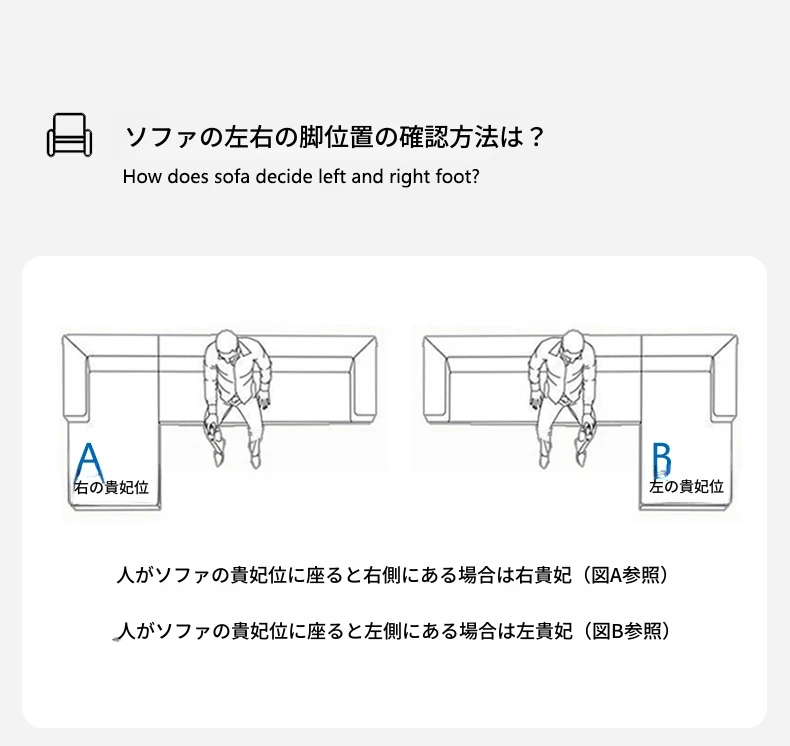 ソファの左右の脚位置の確認方法は？
How does sofa decide left and right foot?

A
右の貴妃位

B
左の貴妃位

人がソファの貴妃位に座ると右側にある場合は右貴妃（図A参照）

人がソファの貴妃位に座ると左側にある場合は左貴妃（図B参照）