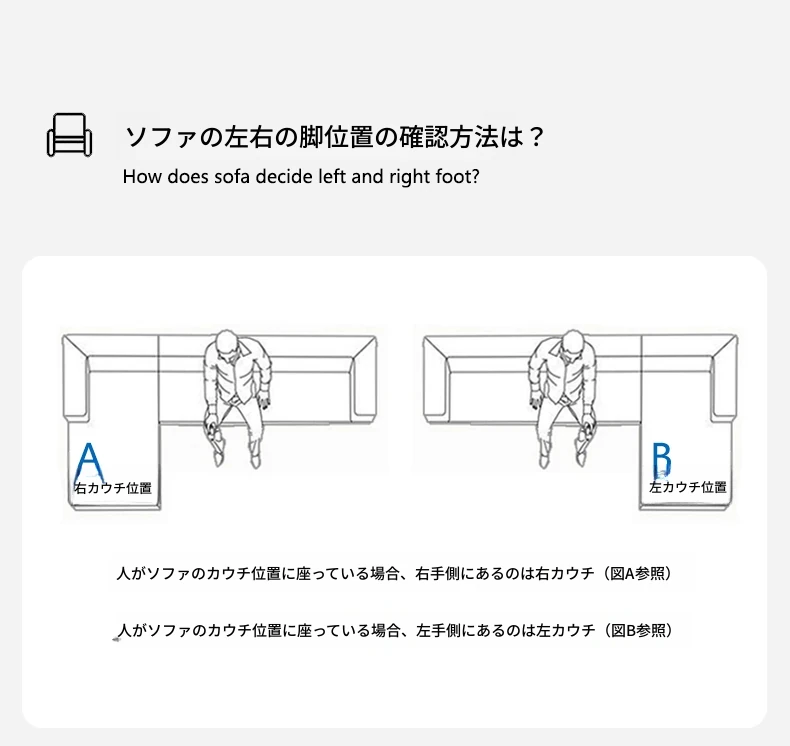 ソファの左右の脚位置の確認方法は？
How does sofa decide left and right foot?

A
右カウチ位置

B
左カウチ位置

人がソファのカウチ位置に座っている場合、右手側にあるのは右カウチ（図A参照）

人がソファのカウチ位置に座っている場合、左手側にあるのは左カウチ（図B参照）