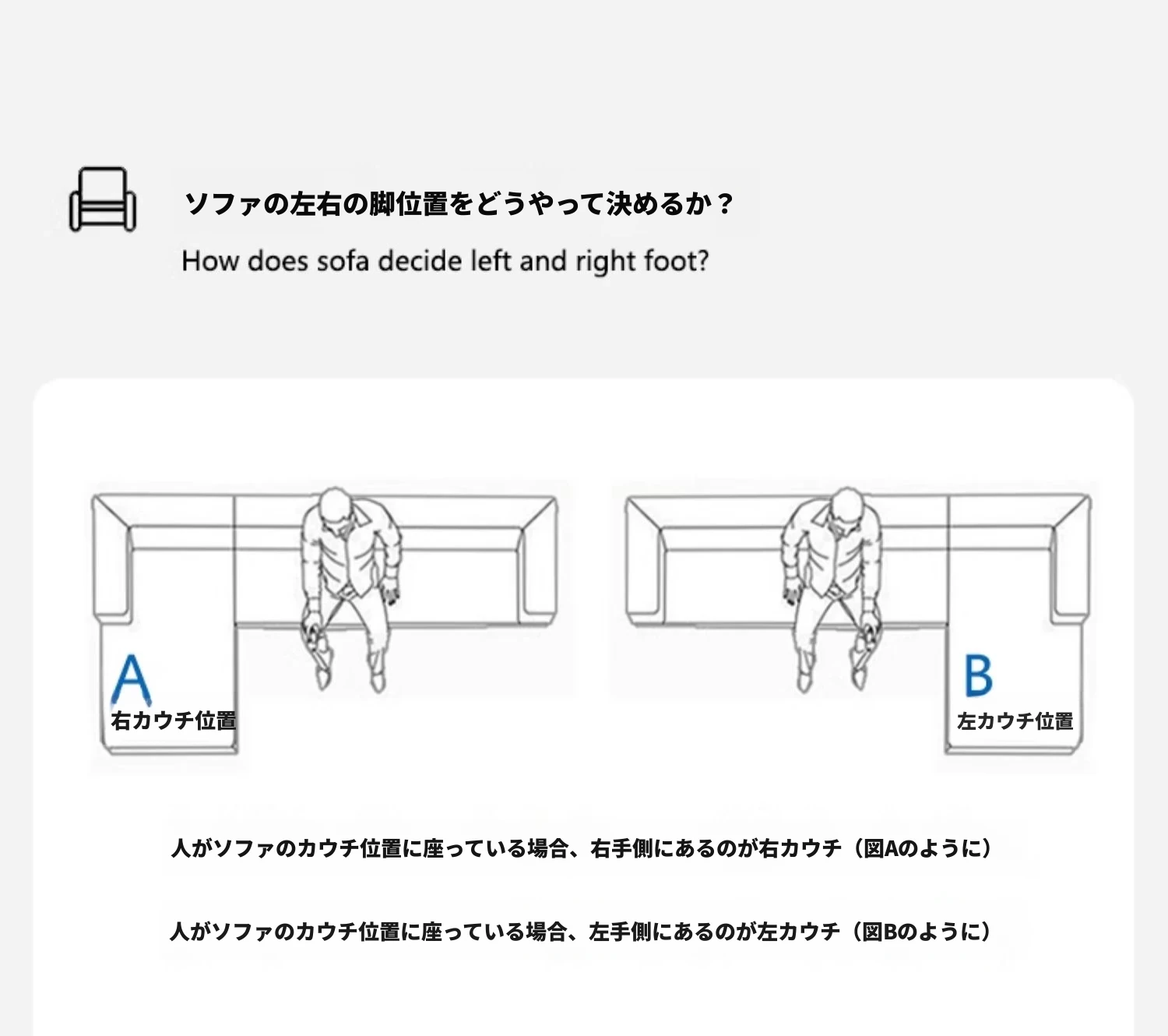 ソファの左右の脚位置をどうやって決めるか？

How does sofa decide left and right foot?

A
右カウチ位置

B
左カウチ位置

人がソファのカウチ位置に座っている場合、右手側にあるのが右カウチ（図Aのように）

人がソファのカウチ位置に座っている場合、左手側にあるのが左カウチ（図Bのように）