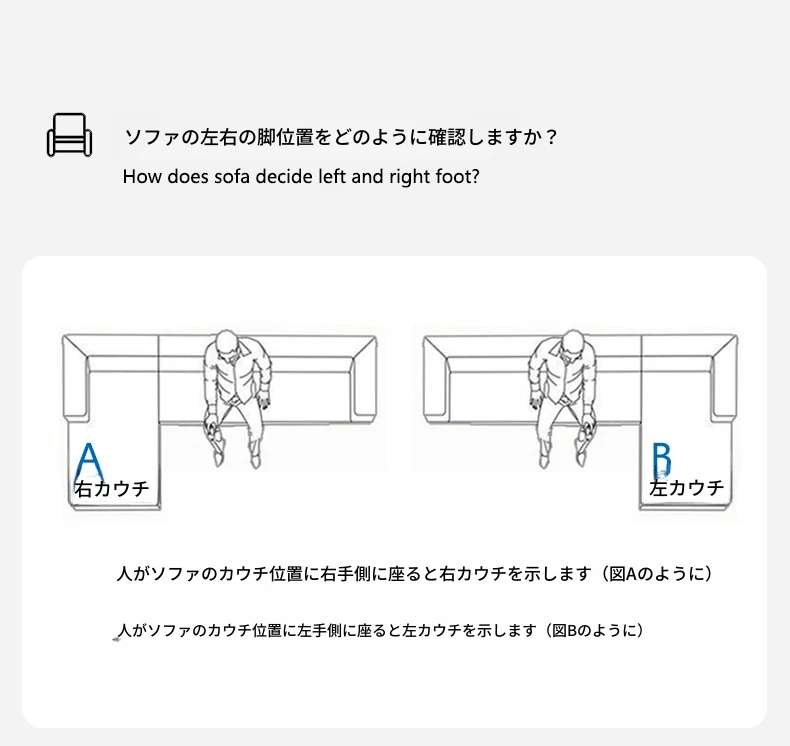 ソファの左右の脚位置をどのように確認しますか？
How does sofa decide left and right foot?

A
右カウチ

B
左カウチ

人がソファのカウチ位置に右手側に座ると右カウチを示します（図Aのように）

人がソファのカウチ位置に左手側に座ると左カウチを示します（図Bのように）