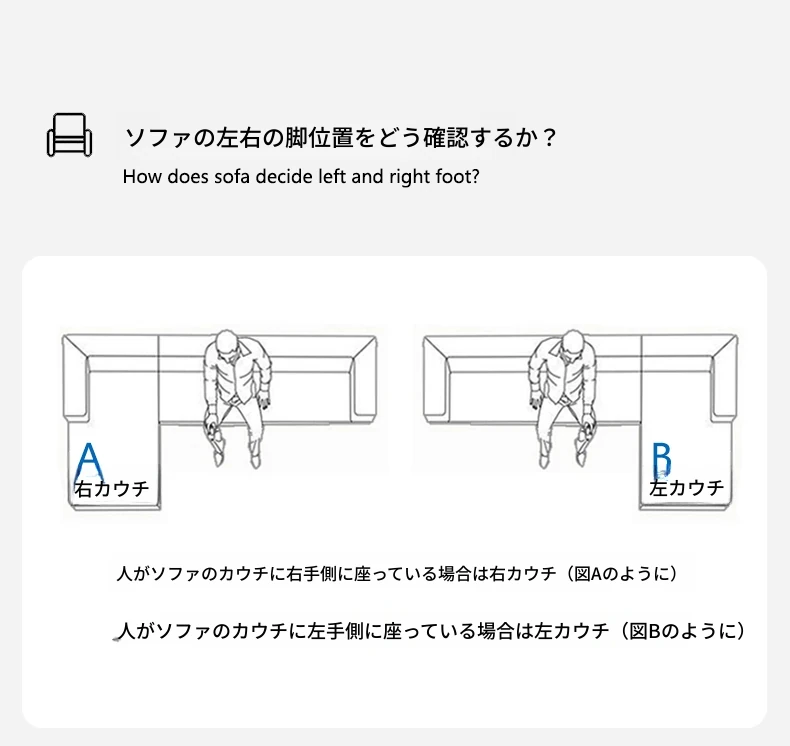 ソファの左右の脚位置をどう確認するか？
How does sofa decide left and right foot?

A
右カウチ

B
左カウチ

人がソファのカウチに右手側に座っている場合は右カウチ（図Aのように）

人がソファのカウチに左手側に座っている場合は左カウチ（図Bのように）