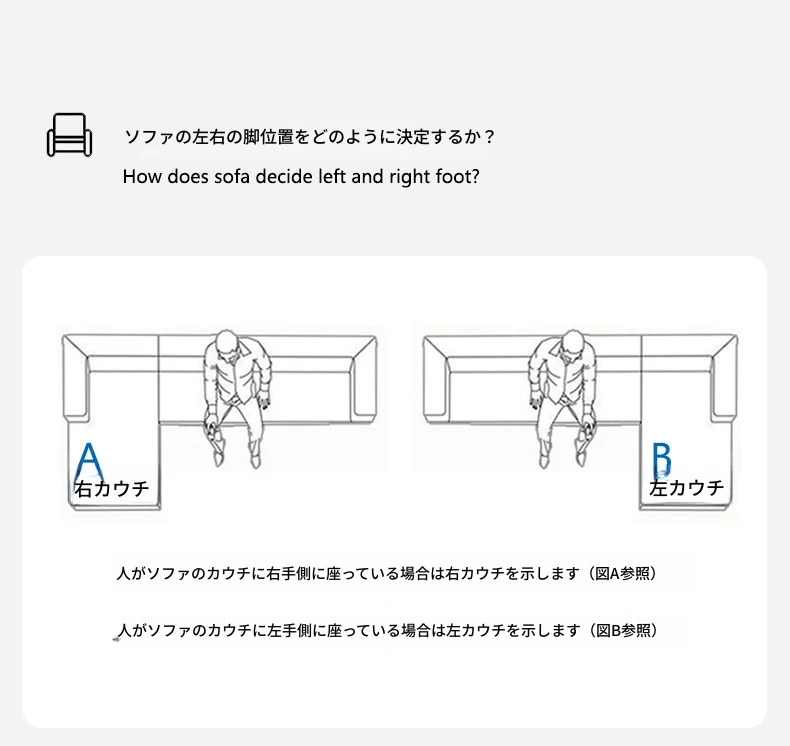 ソファの左右の脚位置をどのように決定するか？
How does sofa decide left and right foot?

A
右カウチ

B
左カウチ

人がソファのカウチに右手側に座っている場合は右カウチを示します（図A参照）

人がソファのカウチに左手側に座っている場合は左カウチを示します（図B参照）