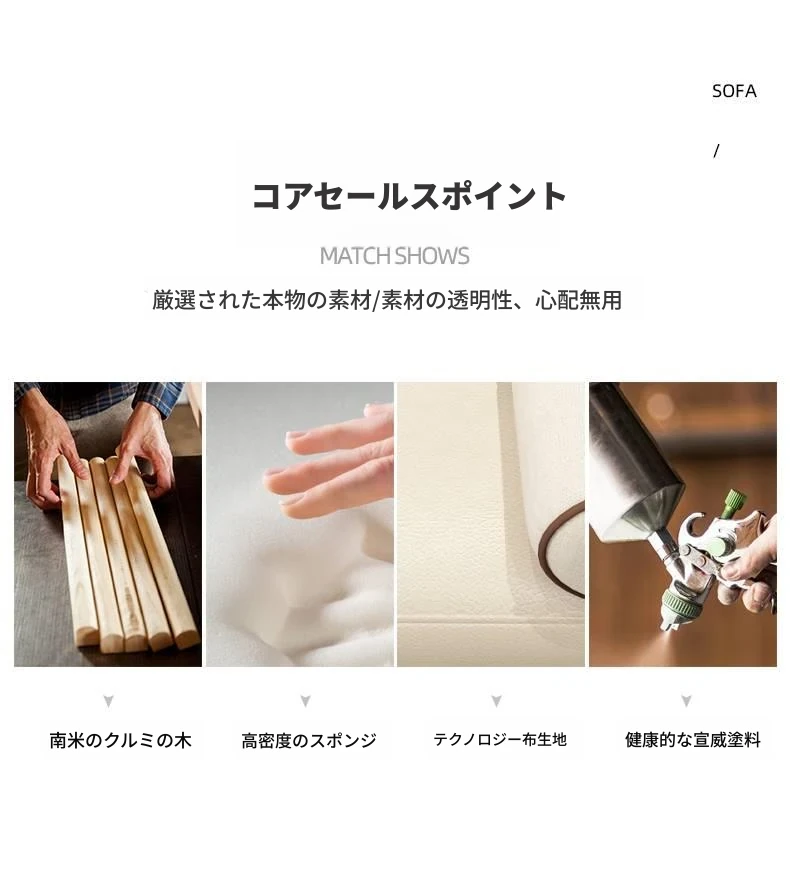 SOFA

/

コアセールスポイント

MATCH SHOWS

厳選された本物の素材/素材の透明性、心配無用

南米のクルミの木

高密度のスポンジ

テクノロジー布生地

健康的な宣威塗料