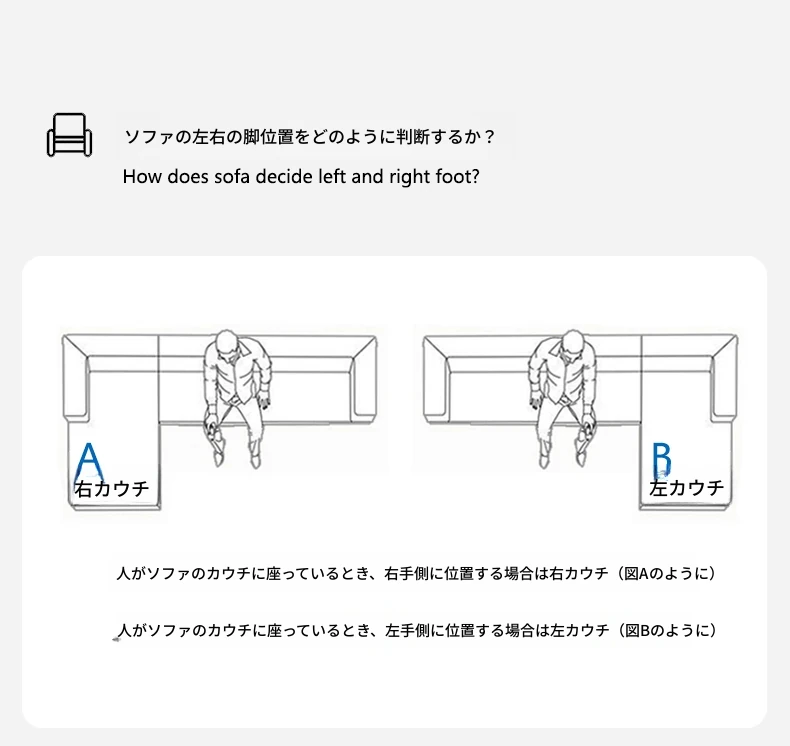 ソファの左右の脚位置をどのように判断するか？

How does sofa decide left and right foot?

A
右カウチ

B
左カウチ

人がソファのカウチに座っているとき、右手側に位置する場合は右カウチ（図Aのように）

人がソファのカウチに座っているとき、左手側に位置する場合は左カウチ（図Bのように）