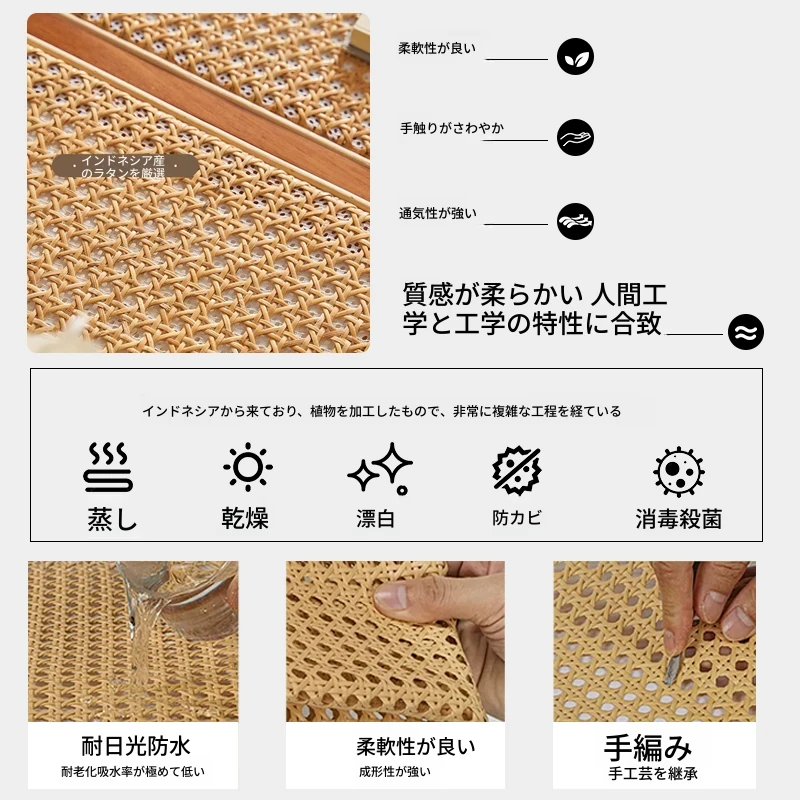 インドネシア産のラタンを厳選

柔軟性が良い

手触りがさわやか

通気性が強い

質感が柔らかい 人間工学と工学の特性に合致

インドネシアから来ており、植物を加工したもので、非常に複雑な工程を経ている

蒸し

乾燥

漂白

防カビ

消毒殺菌

耐日光防水
耐老化吸水率が極めて低い

柔軟性が良い
成形性が強い

手編み
手工芸を継承