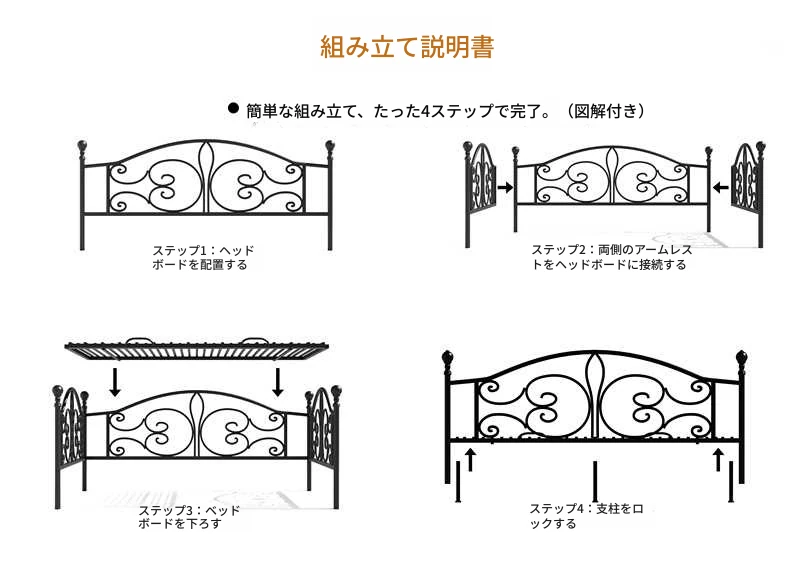 組み立て説明書

● 簡単な組み立て、たった4ステップで完了。（図解付き）

ステップ1：ヘッドボードを配置する

ステップ2：両側のアームレストをヘッドボードに接続する

ステップ3：ベッドボードを下ろす

ステップ4：支柱をロックする