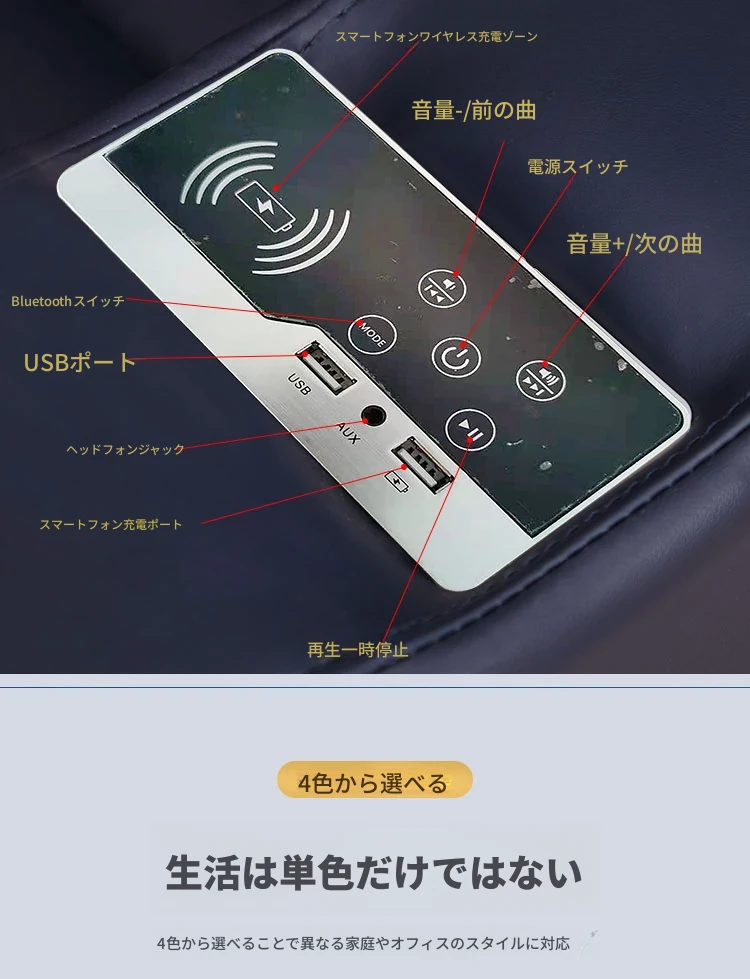 スマートフォンワイヤレス充電ゾーン

音量-/前の曲

電源スイッチ

音量+/次の曲

Bluetoothスイッチ

MODE

USBポート

USB

AUX

ヘッドフォンジャック

スマートフォン充電ポート

再生一時停止

4色から選べる

生活は単色だけではない

4色から選べることで異なる家庭やオフィスのスタイルに対応