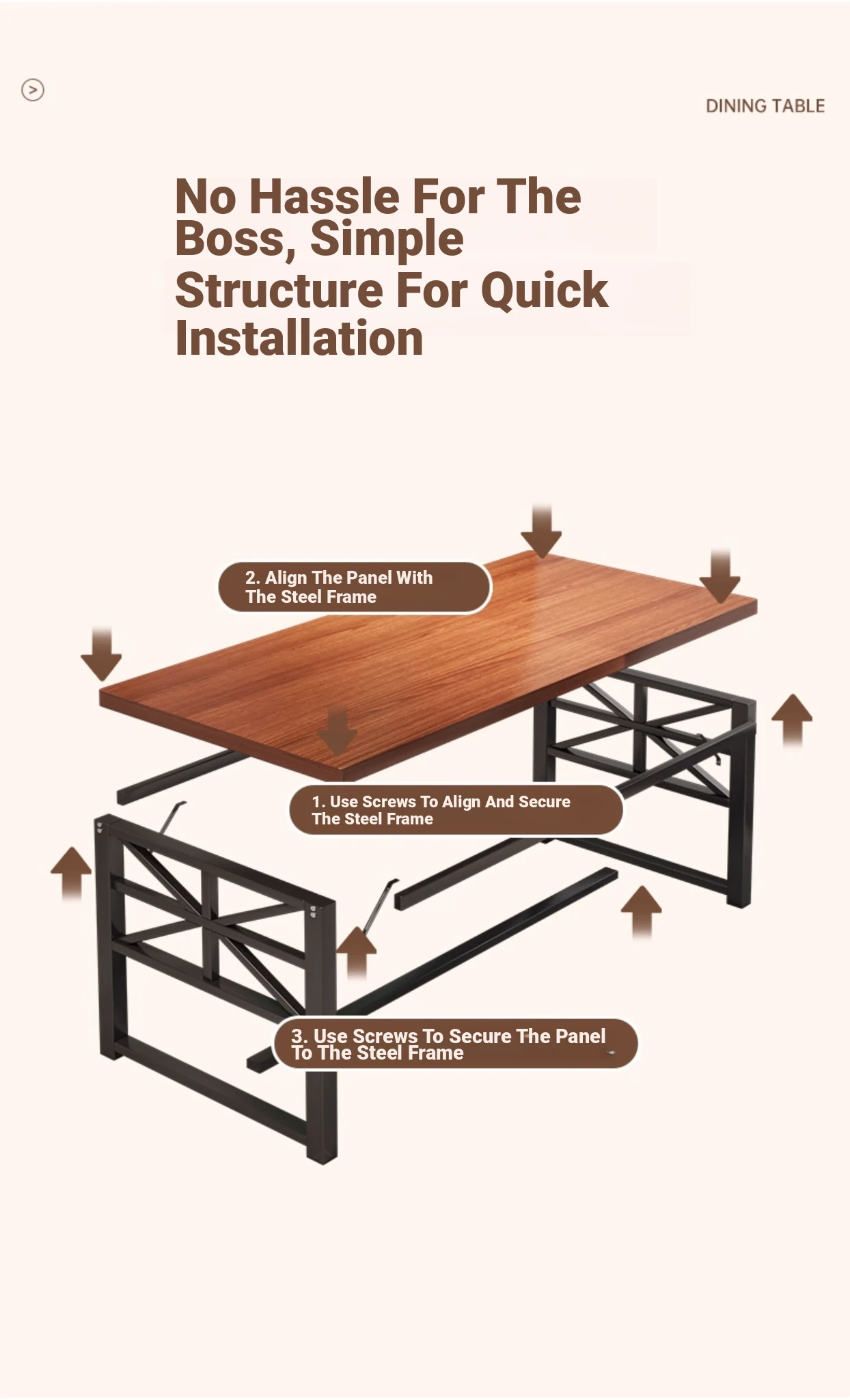 DINING TABLE

No Hassle For The Boss, Simple Structure For Quick Installation

2. Align The Panel With The Steel Frame

1. Use Screws To Align And Secure The Steel Frame

3. Use Screws To Secure The Panel To The Steel Frame