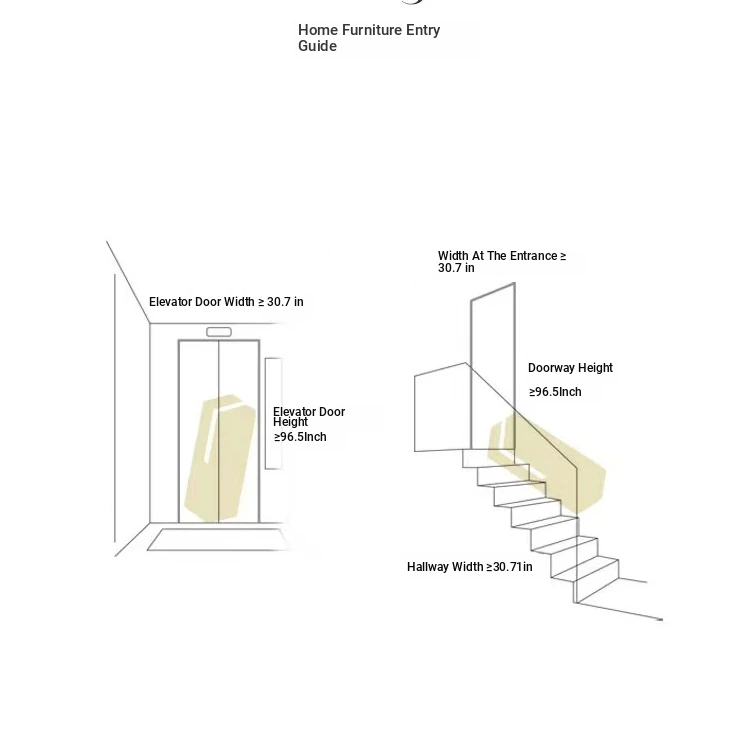 Home Furniture Entry Guide

Elevator Door Width ≥ 30.7 in

Elevator Door Height
≥96.5Inch

Width At The Entrance ≥ 30.7 in

Doorway Height
≥96.5Inch

Hallway Width ≥30.71in