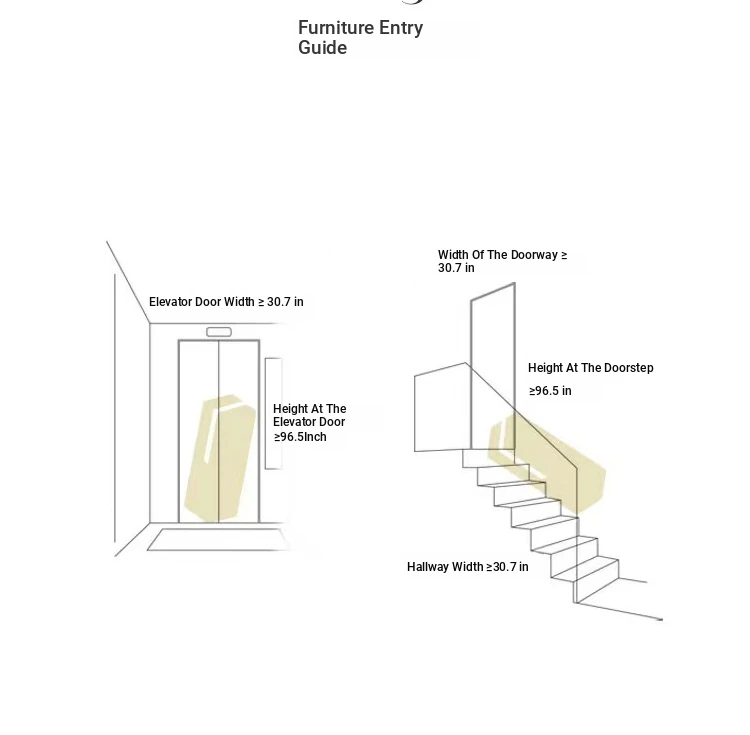 Furniture Entry Guide

Elevator Door Width ≥ 30.7 in

Height At The Elevator Door ≥96.5Inch

Width Of The Doorway ≥ 30.7 in

Height At The Doorstep

≥96.5 in

Hallway Width ≥30.7 in