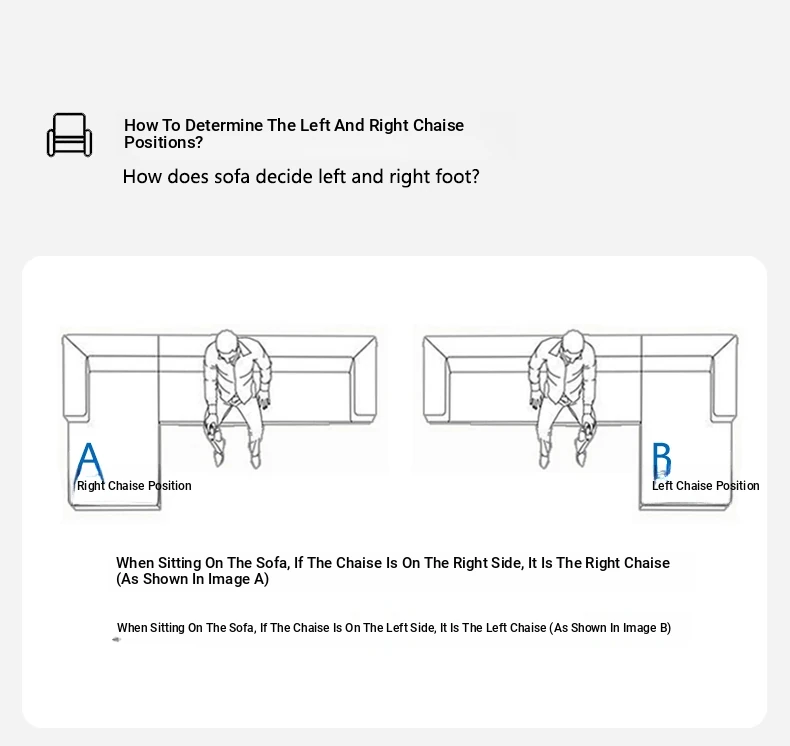 How To Determine The Left And Right Chaise Positions?

How does sofa decide left and right foot?

A
Right Chaise Position

B
Left Chaise Position

When Sitting On The Sofa, If The Chaise Is On The Right Side, It Is The Right Chaise (As Shown In Image A)

When Sitting On The Sofa, If The Chaise Is On The Left Side, It Is The Left Chaise (As Shown In Image B)