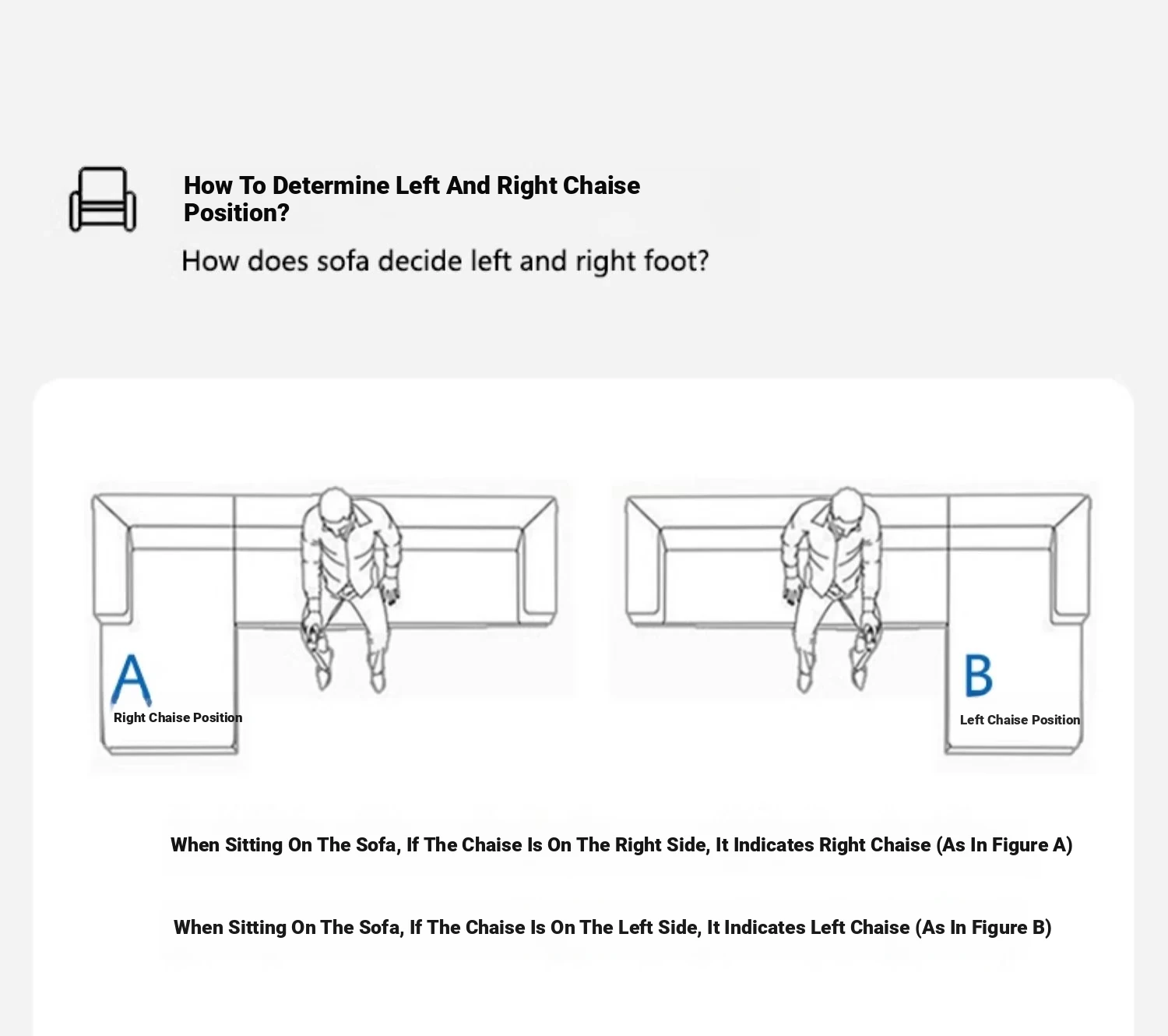 How To Determine Left And Right Chaise Position?

How does sofa decide left and right foot?

A
Right Chaise Position

B
Left Chaise Position

When Sitting On The Sofa, If The Chaise Is On The Right Side, It Indicates Right Chaise (As In Figure A)

When Sitting On The Sofa, If The Chaise Is On The Left Side, It Indicates Left Chaise (As In Figure B)