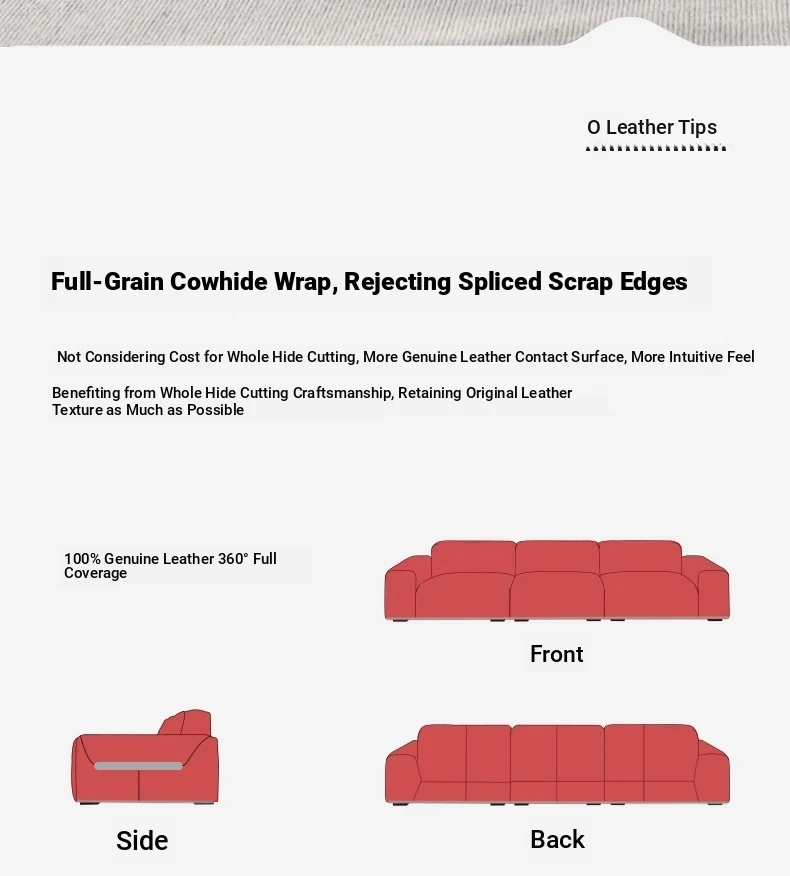 O Leather Tips

Full-Grain Cowhide Wrap, Rejecting Spliced Scrap Edges

Not Considering Cost for Whole Hide Cutting, More Genuine Leather Contact Surface, More Intuitive Feel

Benefiting from Whole Hide Cutting Craftsmanship, Retaining Original Leather Texture as Much as Possible

100% Genuine Leather 360° Full Coverage

Front

Side

Back