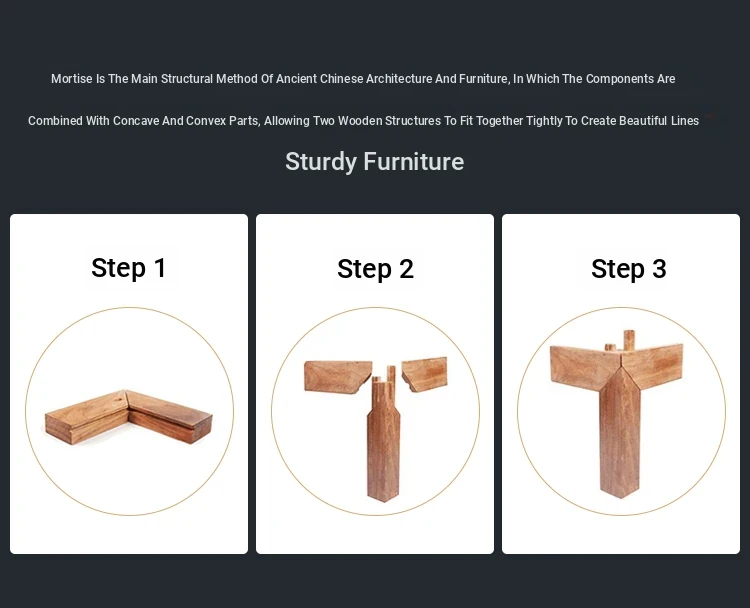 Mortise Is The Main Structural Method Of Ancient Chinese Architecture And Furniture, In Which The Components Are Combined With Concave And Convex Parts, Allowing Two Wooden Structures To Fit Together Tightly To Create Beautiful Lines

Sturdy Furniture

Step 1

Step 2

Step 3