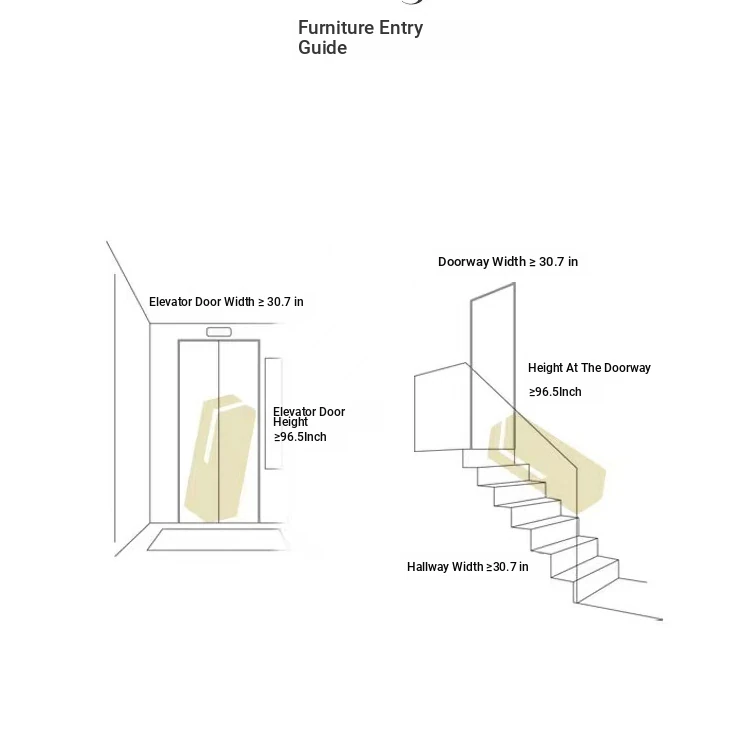 Furniture Entry Guide

Elevator Door Width ≥ 30.7 in

Elevator Door Height ≥96.5Inch

Doorway Width ≥ 30.7 in

Height At The Doorway ≥96.5Inch

Hallway Width ≥30.7 in