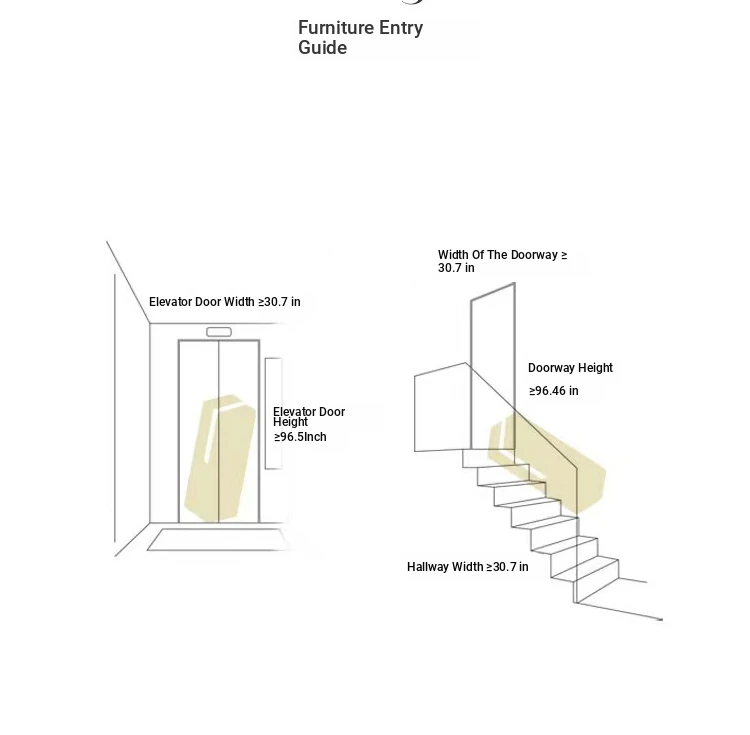 Furniture Entry Guide

Elevator Door Width ≥30.7 in

Elevator Door Height ≥96.5Inch

Width Of The Doorway ≥ 30.7 in

Doorway Height ≥96.46 in

Hallway Width ≥30.7 in