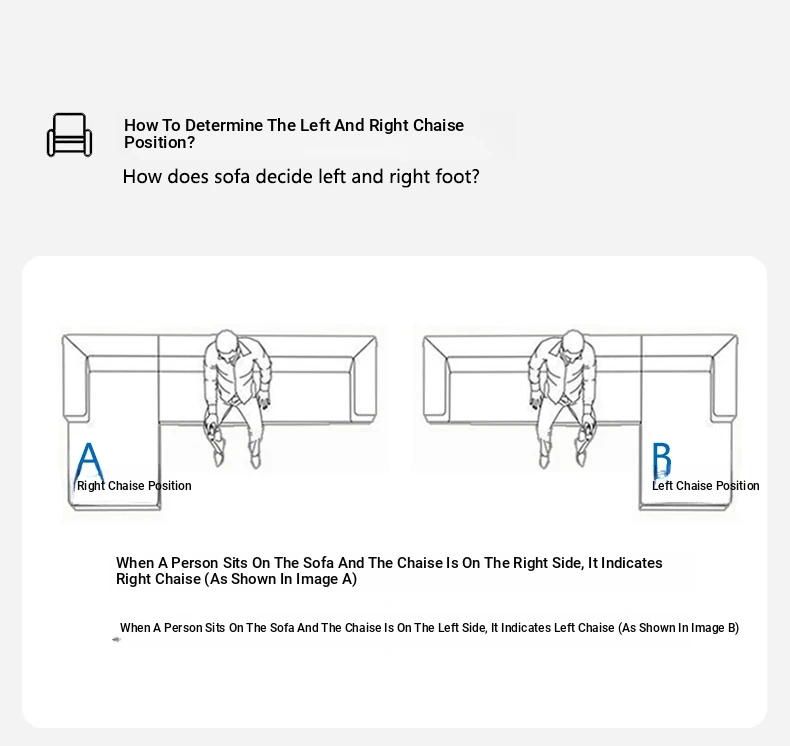 How To Determine The Left And Right Chaise Position?

How does sofa decide left and right foot?

A
Right Chaise Position

B
Left Chaise Position

When A Person Sits On The Sofa And The Chaise Is On The Right Side, It Indicates Right Chaise (As Shown In Image A)

When A Person Sits On The Sofa And The Chaise Is On The Left Side, It Indicates Left Chaise (As Shown In Image B)