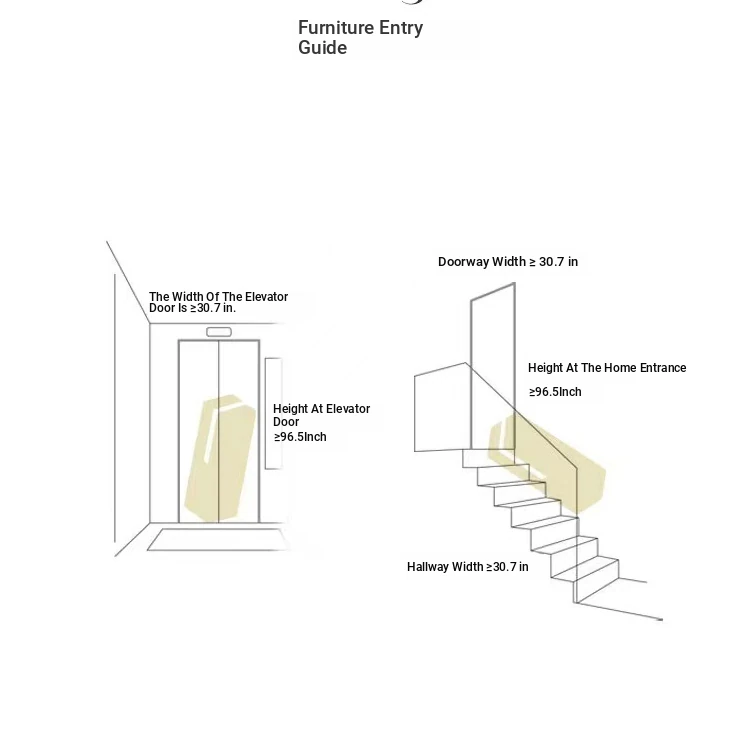 Furniture Entry Guide

The Width Of The Elevator Door Is ≥30.7 in.

Height At Elevator Door
≥96.5Inch

Doorway Width ≥ 30.7 in

Height At The Home Entrance
≥96.5Inch

Hallway Width ≥30.7 in