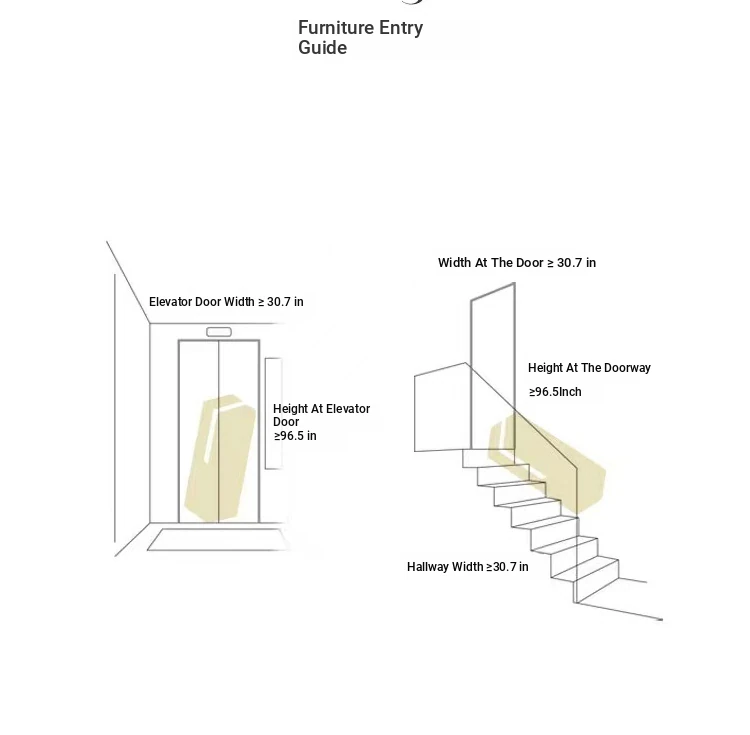 Furniture Entry Guide

Elevator Door Width ≥ 30.7 in

Height At Elevator Door ≥96.5 in

Width At The Door ≥ 30.7 in

Height At The Doorway

≥96.5Inch

Hallway Width ≥30.7 in