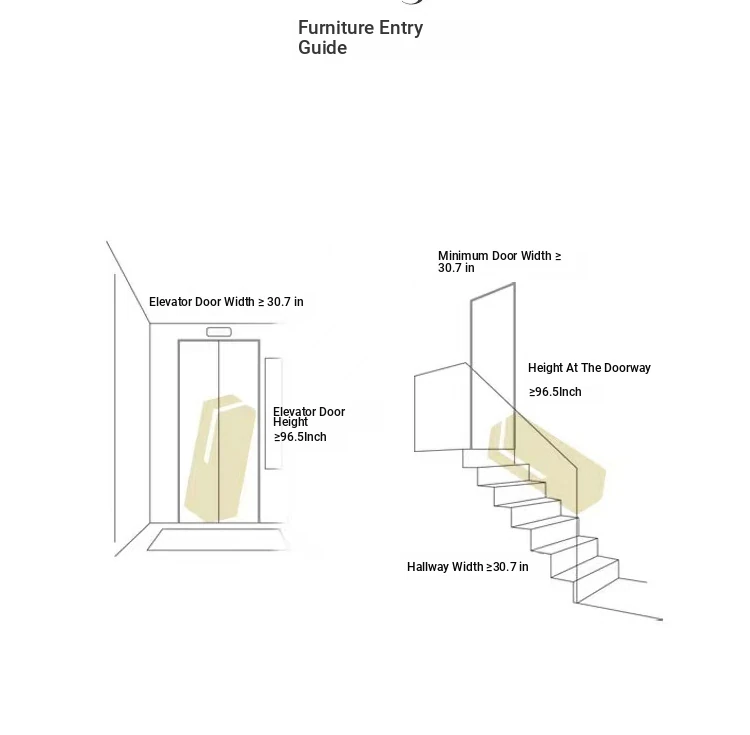 Furniture Entry Guide

Elevator Door Width ≥ 30.7 in

Elevator Door Height ≥96.5Inch

Minimum Door Width ≥ 30.7 in

Height At The Doorway ≥96.5Inch

Hallway Width ≥30.7 in