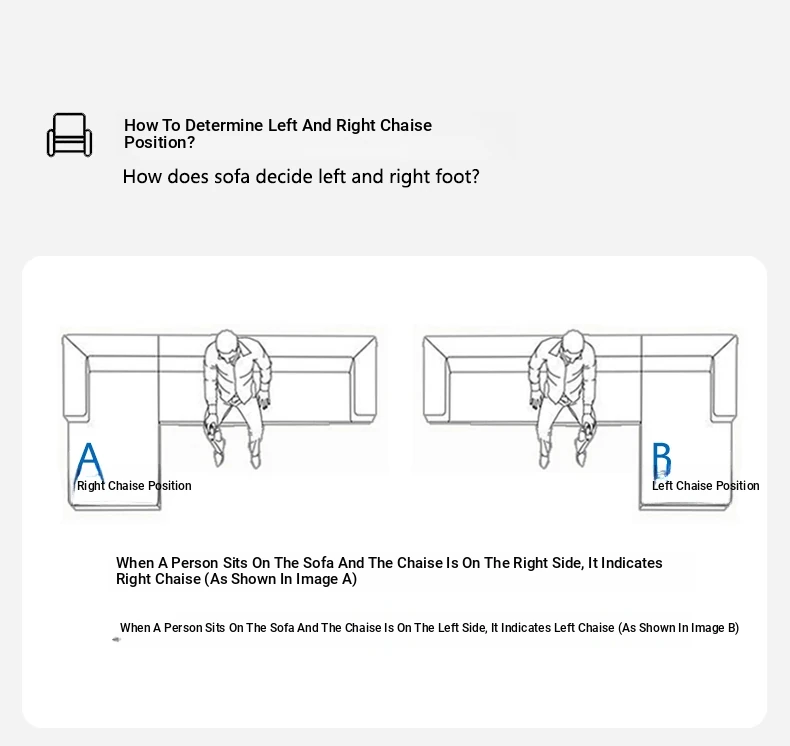 How To Determine Left And Right Chaise Position?

How does sofa decide left and right foot?

A
Right Chaise Position

B
Left Chaise Position

When A Person Sits On The Sofa And The Chaise Is On The Right Side, It Indicates Right Chaise (As Shown In Image A)

When A Person Sits On The Sofa And The Chaise Is On The Left Side, It Indicates Left Chaise (As Shown In Image B)