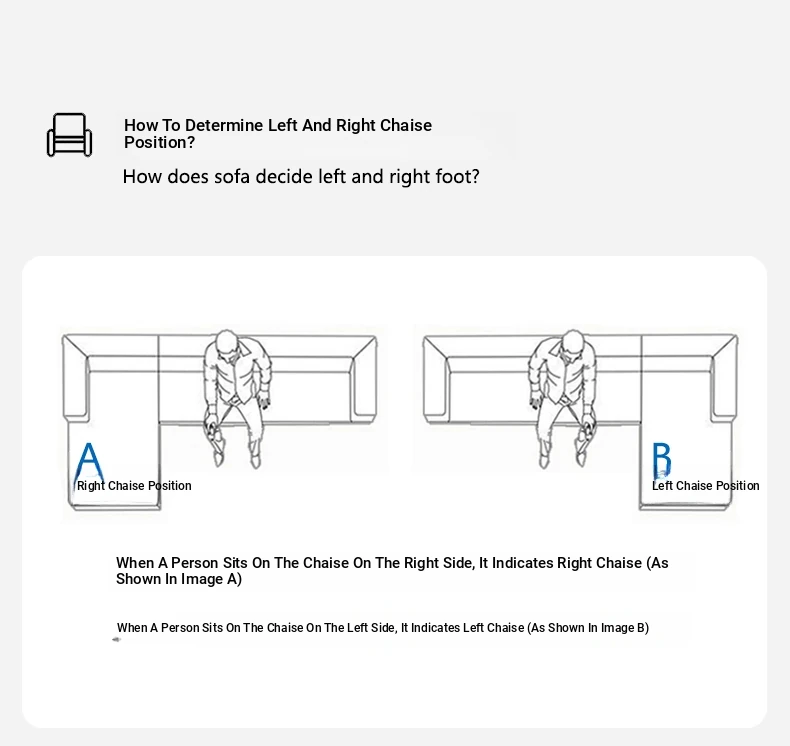 How To Determine Left And Right Chaise Position?

How does sofa decide left and right foot?

A
Right Chaise Position

B
Left Chaise Position

When A Person Sits On The Chaise On The Right Side, It Indicates Right Chaise (As Shown In Image A)

When A Person Sits On The Chaise On The Left Side, It Indicates Left Chaise (As Shown In Image B)