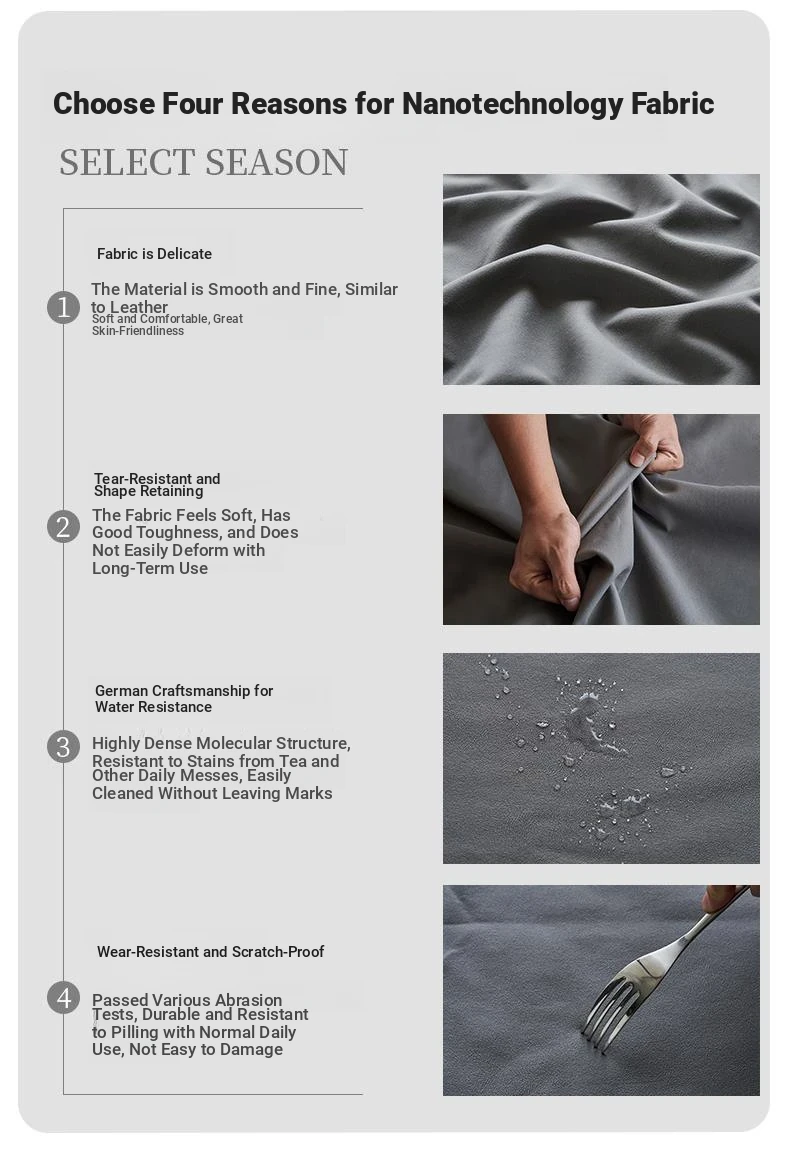 Choose Four Reasons for Nanotechnology Fabric

SELECT SEASON

Fabric is Delicate

1

The Material is Smooth and Fine, Similar to Leather

Soft and Comfortable, Great Skin-Friendliness

Tear-Resistant and Shape Retaining

2

The Fabric Feels Soft, Has Good Toughness, and Does Not Easily Deform with Long-Term Use

German Craftsmanship for Water Resistance

3

Highly Dense Molecular Structure, Resistant to Stains from Tea and Other Daily Messes, Easily Cleaned Without Leaving Marks

Wear-Resistant and Scratch-Proof

4

Passed Various Abrasion Tests, Durable and Resistant to Pilling with Normal Daily Use, Not Easy to Damage