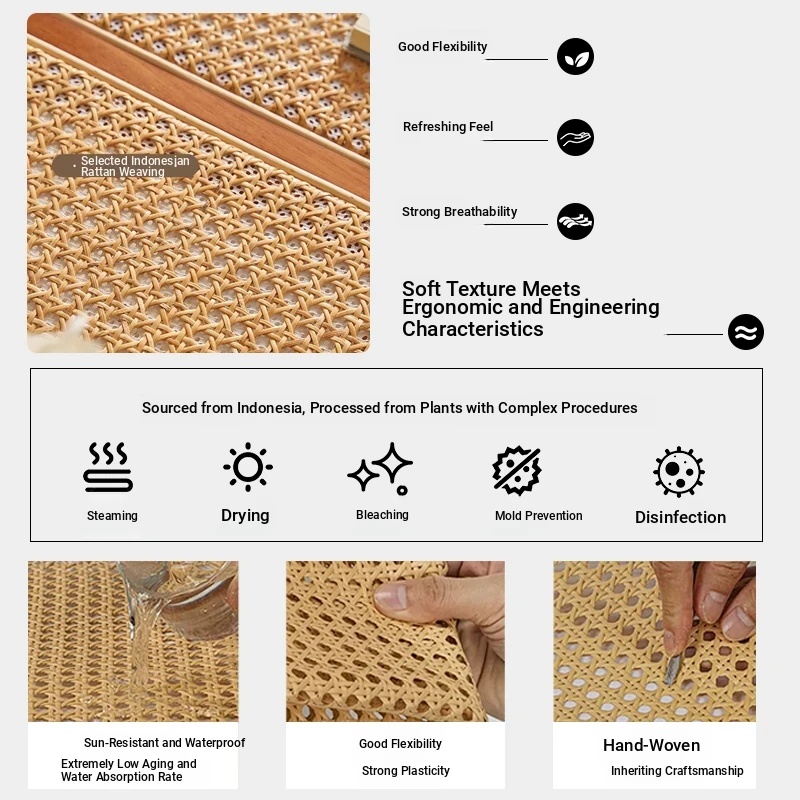 Selected Indonesian Rattan Weaving

Good Flexibility

Refreshing Feel

Strong Breathability

Soft Texture Meets Ergonomic and Engineering Characteristics

Sourced from Indonesia, Processed from Plants with Complex Procedures

Steaming

Drying

Bleaching

Mold Prevention

Disinfection

Sun-Resistant and Waterproof

Extremely Low Aging and Water Absorption Rate

Good Flexibility

Strong Plasticity

Hand-Woven

Inheriting Craftsmanship