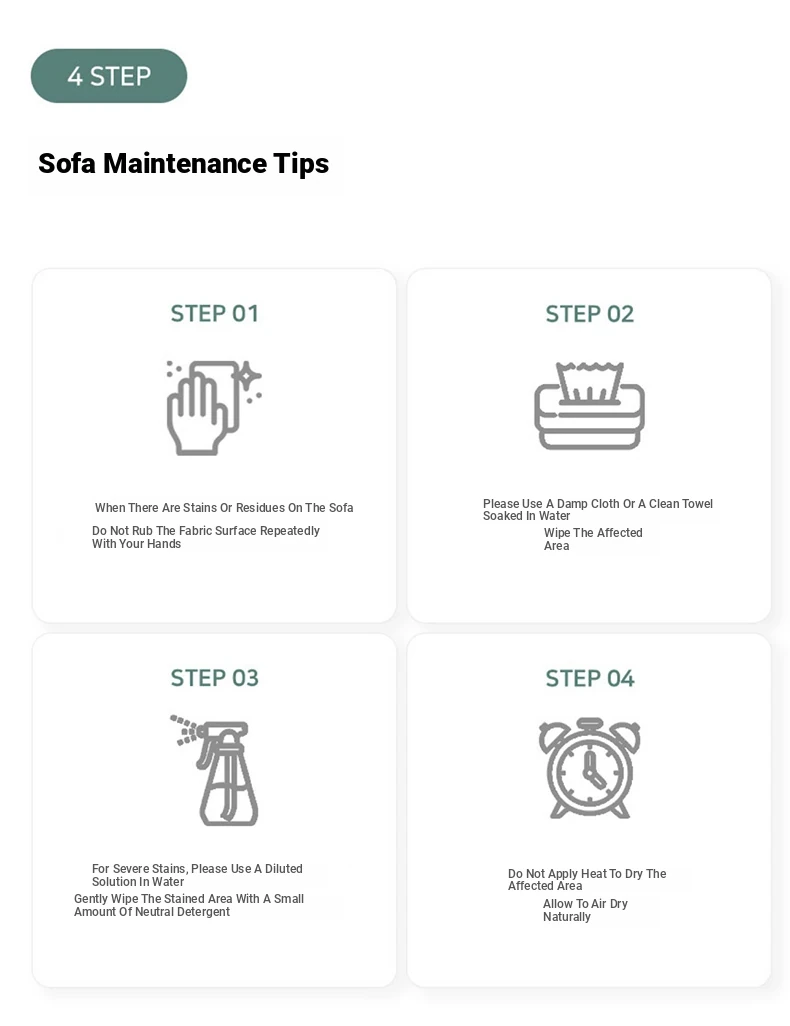 4 STEP

Sofa Maintenance Tips

STEP 01

When There Are Stains Or Residues On The Sofa

Do Not Rub The Fabric Surface Repeatedly With Your Hands

STEP 02

Please Use A Damp Cloth Or A Clean Towel Soaked In Water

Wipe The Affected Area

STEP 03

For Severe Stains, Please Use A Diluted Solution In Water

Gently Wipe The Stained Area With A Small Amount Of Neutral Detergent

STEP 04

Do Not Apply Heat To Dry The Affected Area

Allow To Air Dry Naturally