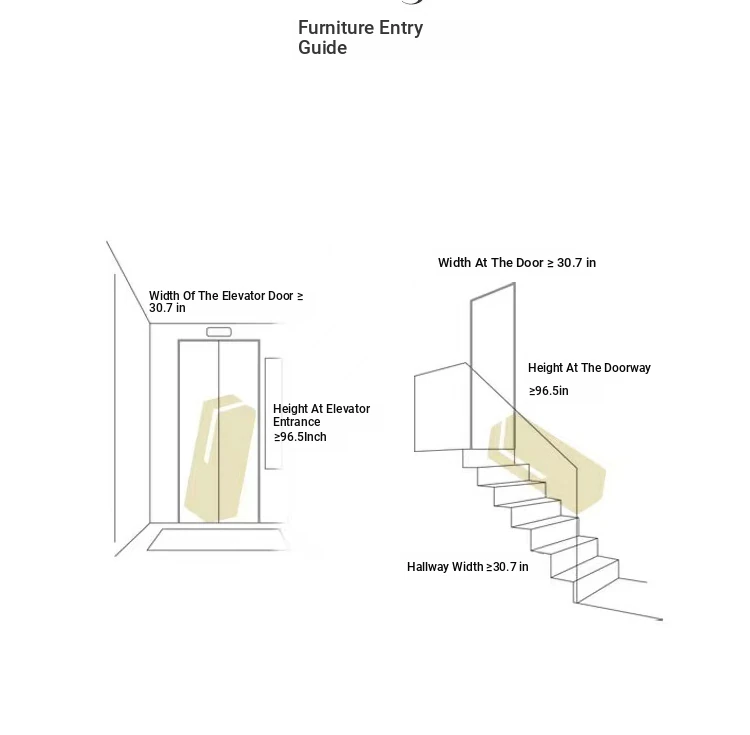 Furniture Entry Guide

Width Of The Elevator Door ≥ 30.7 in

Height At Elevator Entrance ≥96.5Inch

Width At The Door ≥ 30.7 in

Height At The Doorway ≥96.5in

Hallway Width ≥30.7 in