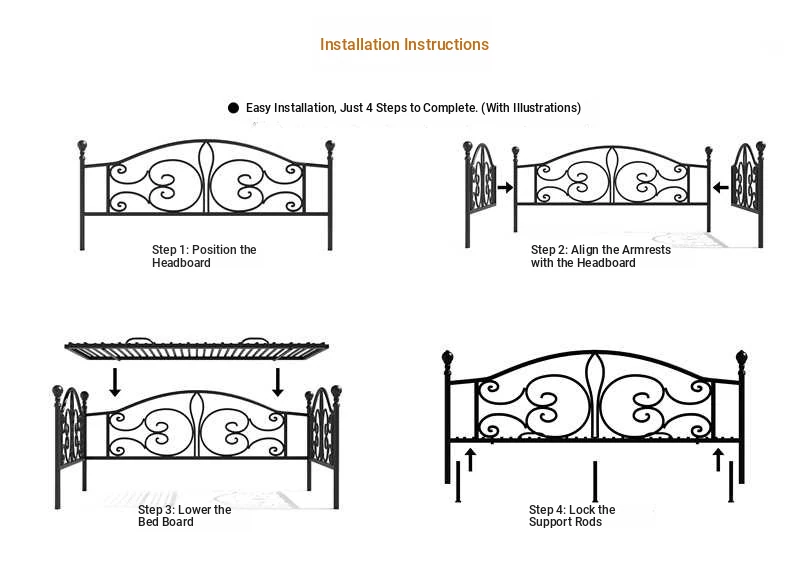 Installation Instructions

● Easy Installation, Just 4 Steps to Complete. (With Illustrations)

Step 1: Position the Headboard

Step 2: Align the Armrests with the Headboard

Step 3: Lower the Bed Board

Step 4: Lock the Support Rods