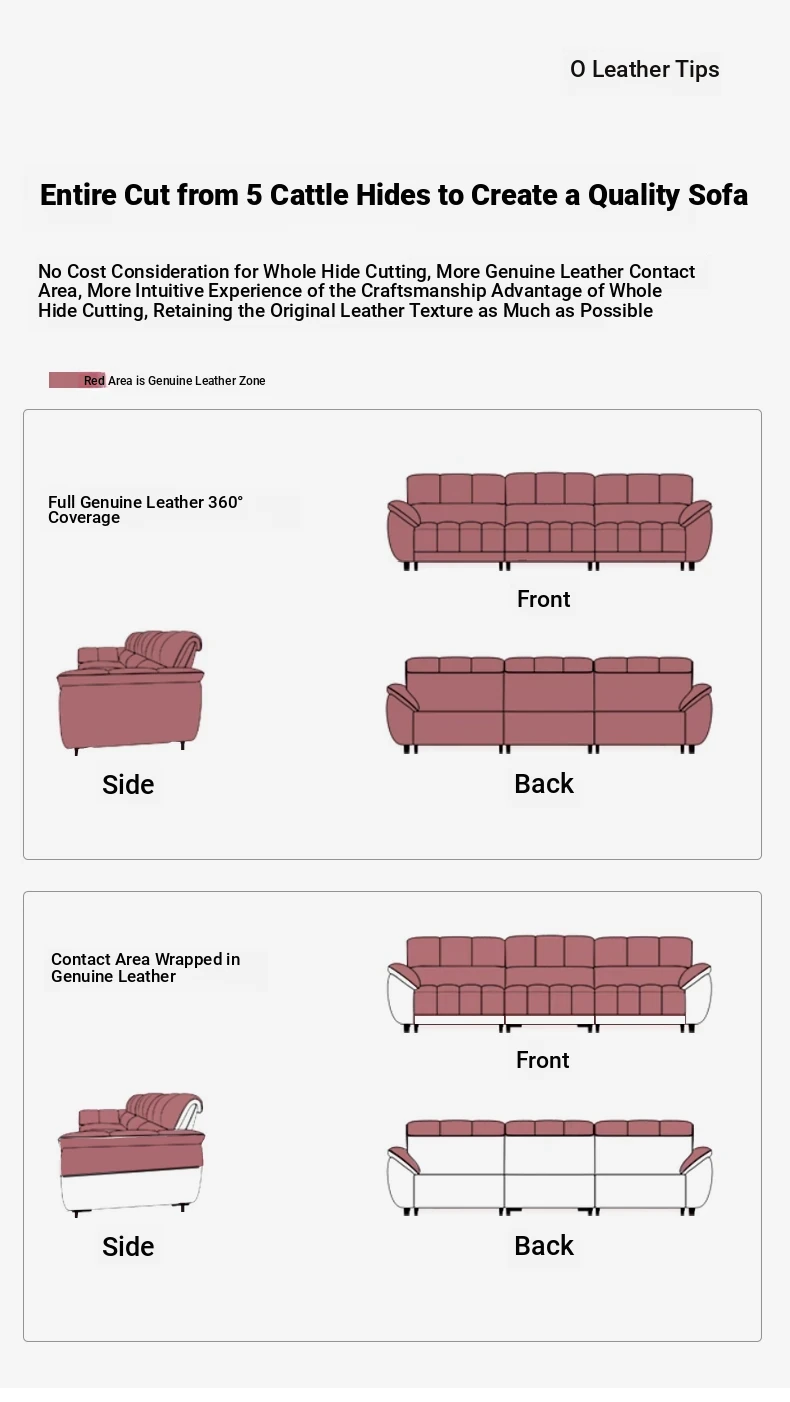 O Leather Tips

Entire Cut from 5 Cattle Hides to Create a Quality Sofa

No Cost Consideration for Whole Hide Cutting, More Genuine Leather Contact Area, More Intuitive Experience of the Craftsmanship Advantage of Whole Hide Cutting, Retaining the Original Leather Texture as Much as Possible

Red Area is Genuine Leather Zone

Full Genuine Leather 360° Coverage

Front

Side

Back

Contact Area Wrapped in Genuine Leather

Front

Side

Back